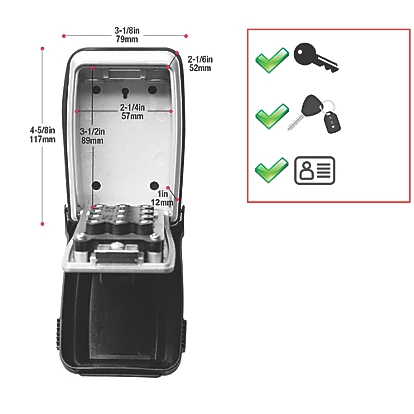 3-1/8in
79mm

2-1/6in
52mm

4-5/8in
117mm

2-1/4in
57mm

3-1/2in
89mm

1in
12mm